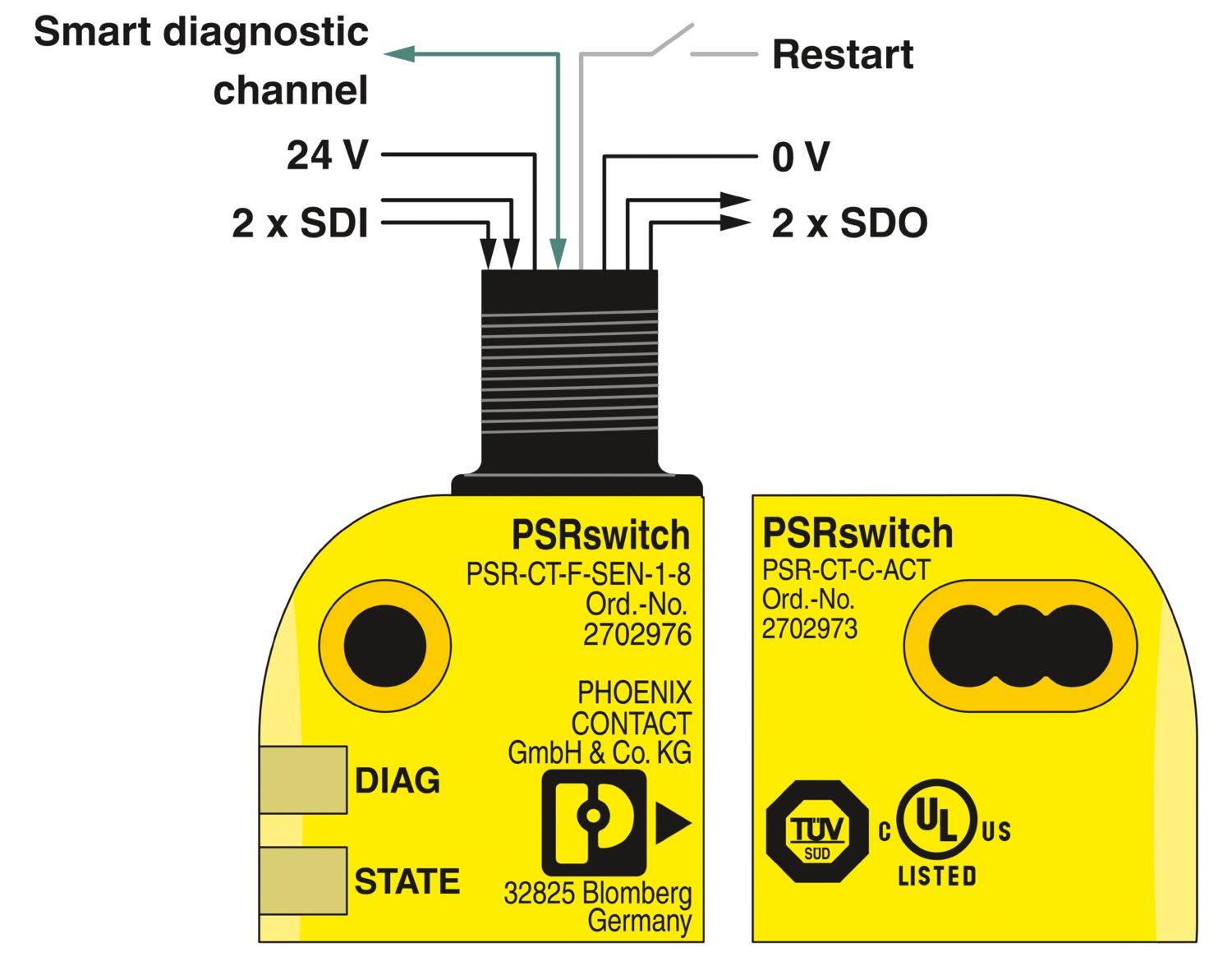 Smart diagnostic channel

Restart

24 V

0 V

2 x SDI

2 x SDO

PSRswitch
PSR-CT-F-SEN-1-8
Ord.-No.
2702976

PHOENIX
CONTACT
GmbH & Co. KG

DIAG

STATE

32825 Blomberg
Germany

PSRswitch
PSR-CT-C-ACT
Ord.-No.
2702973

TÜV
SÜD

C UL US
LISTED