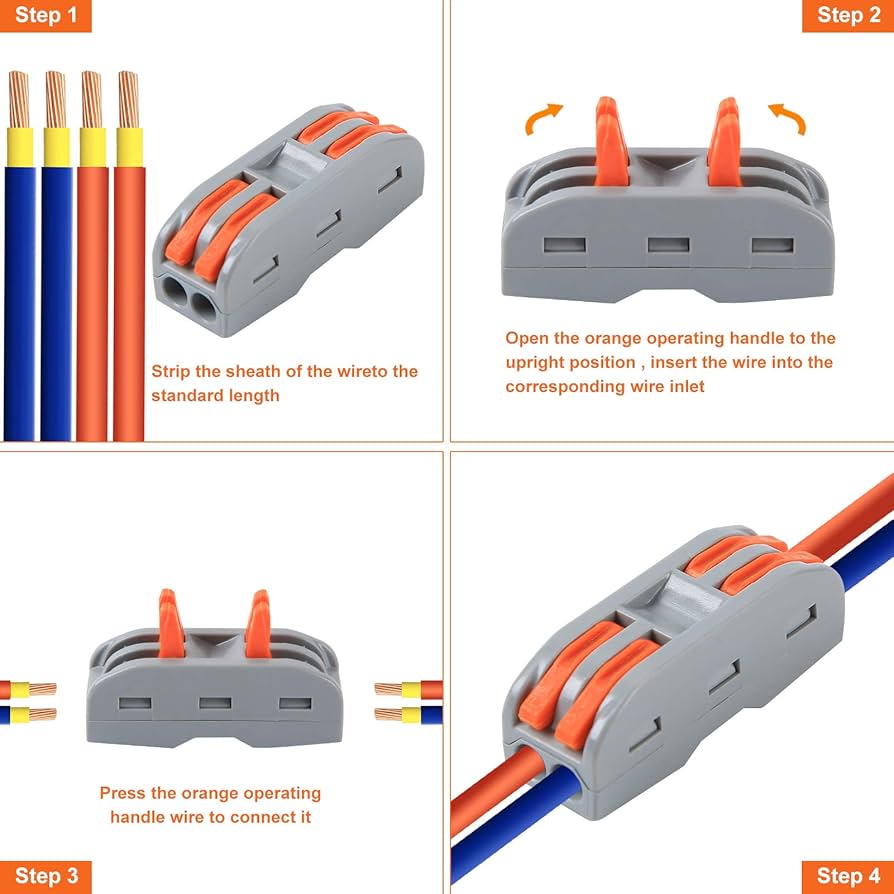 Step 1

Strip the sheath of the wireto the standard length

Step 2

Open the orange operating handle to the upright position , insert the wire into the corresponding wire inlet

Press the orange operating handle wire to connect it

Step 3

Step 4